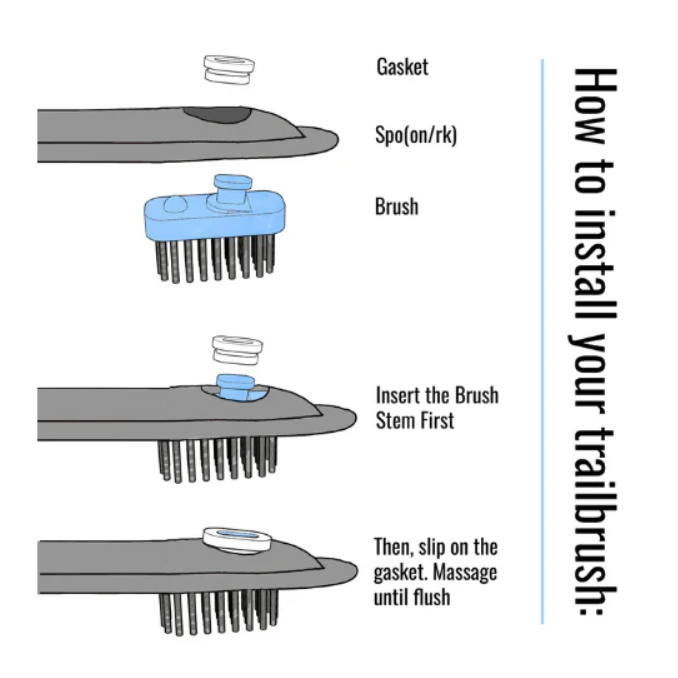 How to install your trailbrush:

Gasket

Spo(on/rk)

Brush

Insert the Brush Stem First

Then, slip on the gasket. Massage until flush